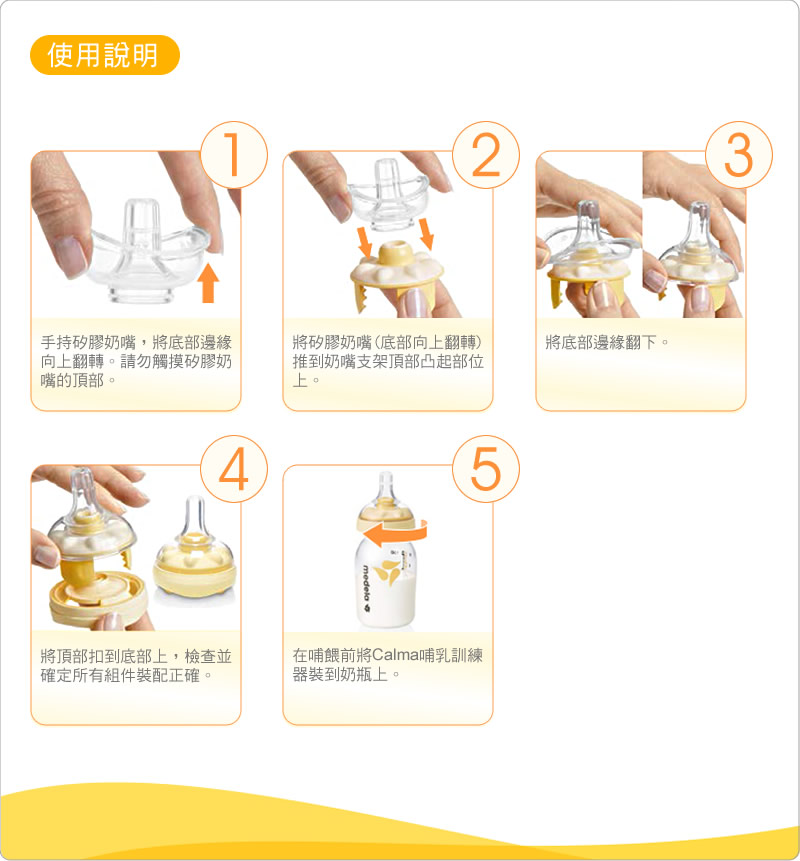 使用說明

1

手持矽膠奶嘴，將底部邊緣向上翻轉。請勿觸摸矽膠奶嘴的頂部。

2

將矽膠奶嘴（底部向上翻轉）推到奶嘴支架頂部凸起部位上。

3

將底部邊緣翻下。

4

將頂部扣到底部上，檢查並確定所有組件裝配正確。

5

medela

在哺餵前將Calma哺乳訓練器裝到奶瓶上。